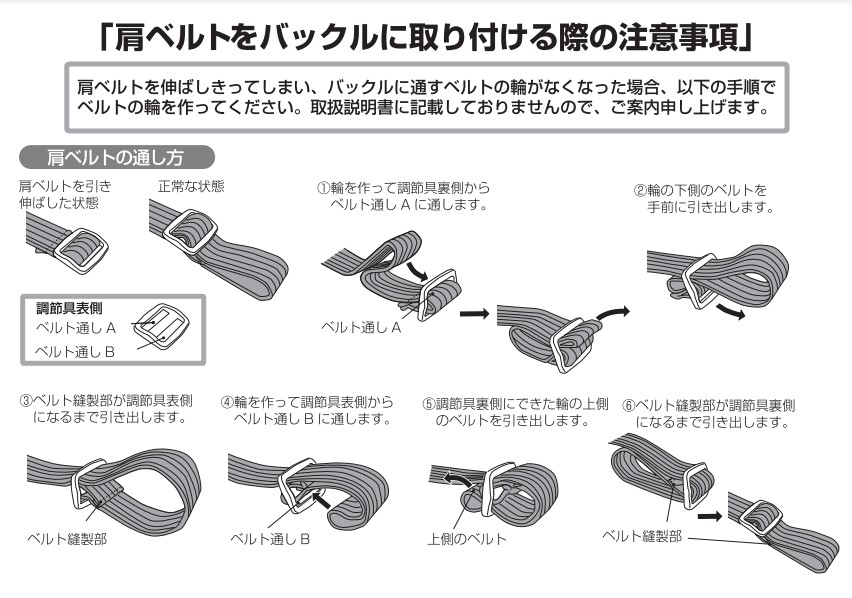 「肩ベルトをバックルに取り付ける際の注意事項」

肩ベルトを伸ばしきってしまい、バックルに通すベルトの輪がなくなった場合、以下の手順でベルトの輪を作ってください。取扱説明書に記載しておりませんので、ご案内申し上げます。

肩ベルトの通し方

肩ベルトを引き伸ばした状態

正常な状態

調節具表側
ベルト通し A
ベルト通し B

①輪を作って調節具裏側からベルト通し A に通します。

ベルト通し A

②輪の下側のベルトを手前に引き出します。

③ベルト縫製部が調節具表側になるまで引き出します。

ベルト縫製部

④輪を作って調節具表側からベルト通し B に通します。

ベルト通し B

⑤調節具裏側にできた輪の上側のベルトを引き出します。

上側のベルト

⑥ベルト縫製部が調節具裏側になるまで引き出します。

ベルト縫製部