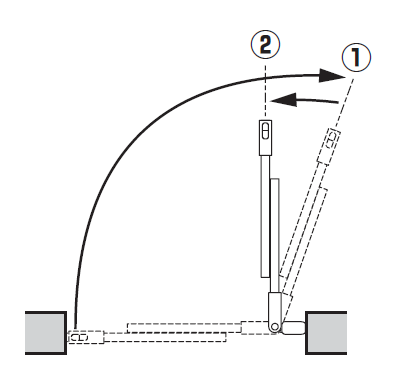 ②
①